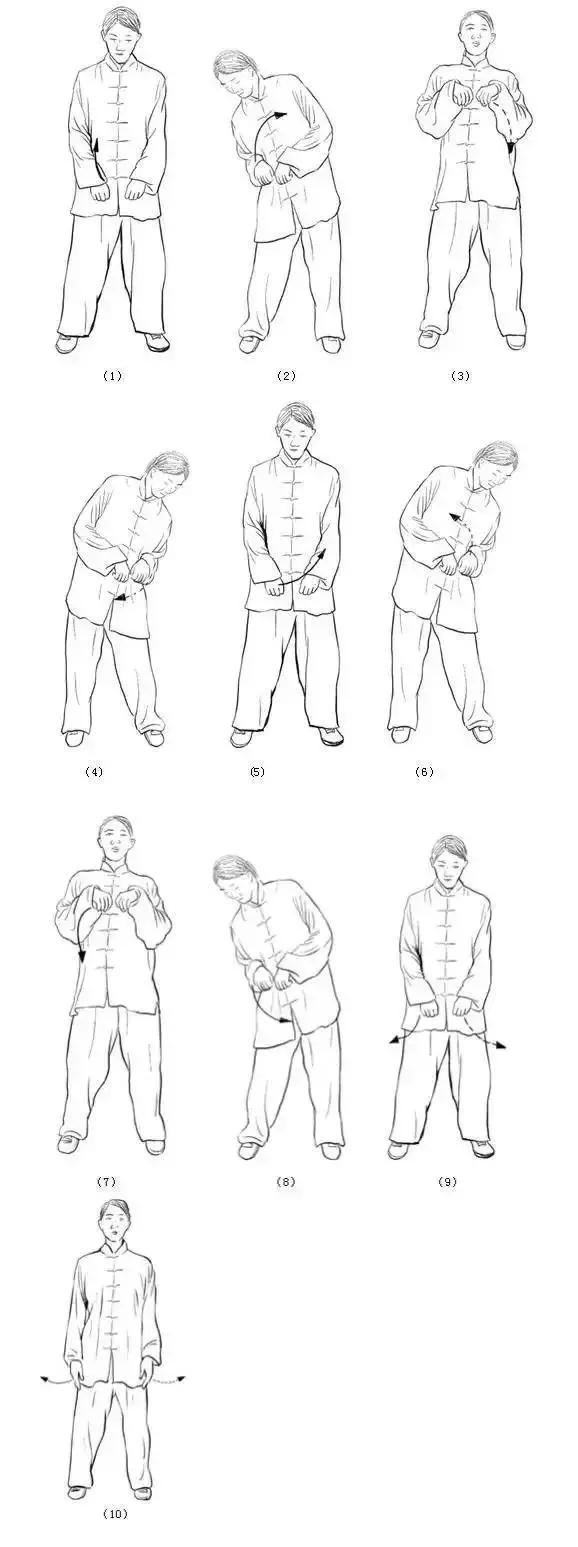 (1)

(2)

(3)

(4)

(5)

(6)

(7)

(8)

(9)

(10)