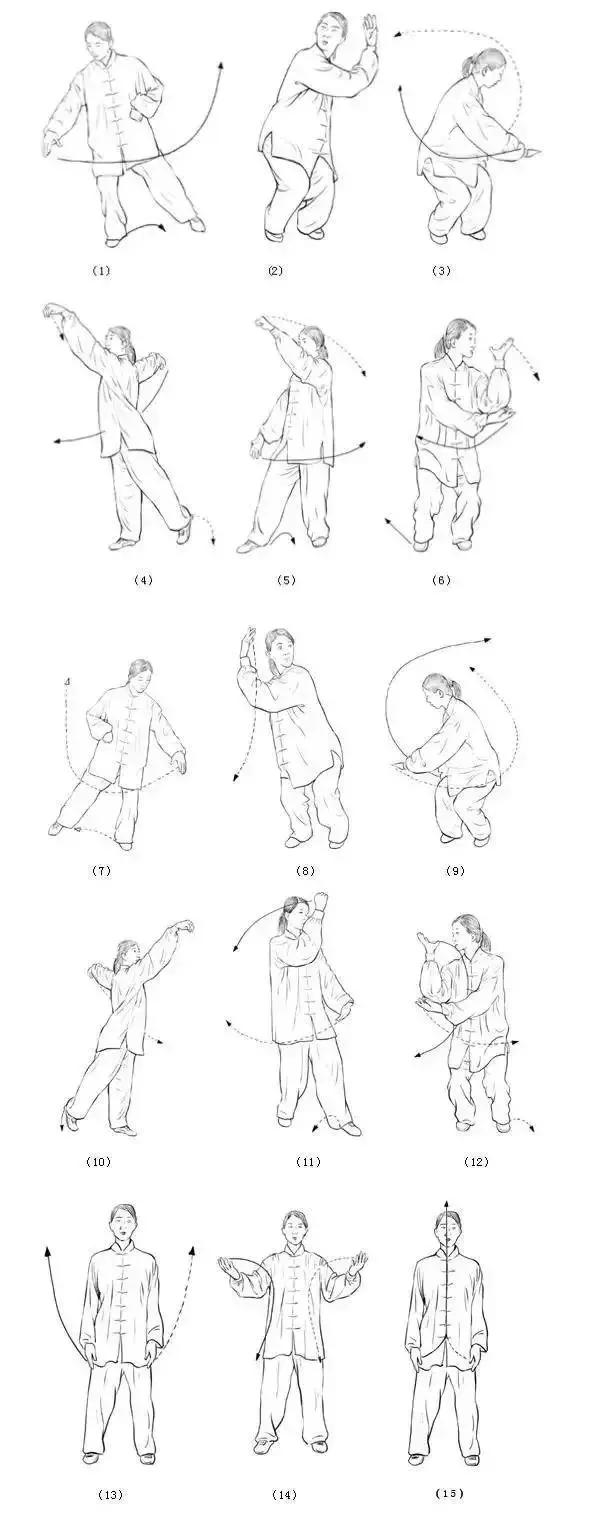 (1) (2) (3)

(4) (5) (6)

(7) (8) (9)

(10) (11) (12)

(13) (14) (15)